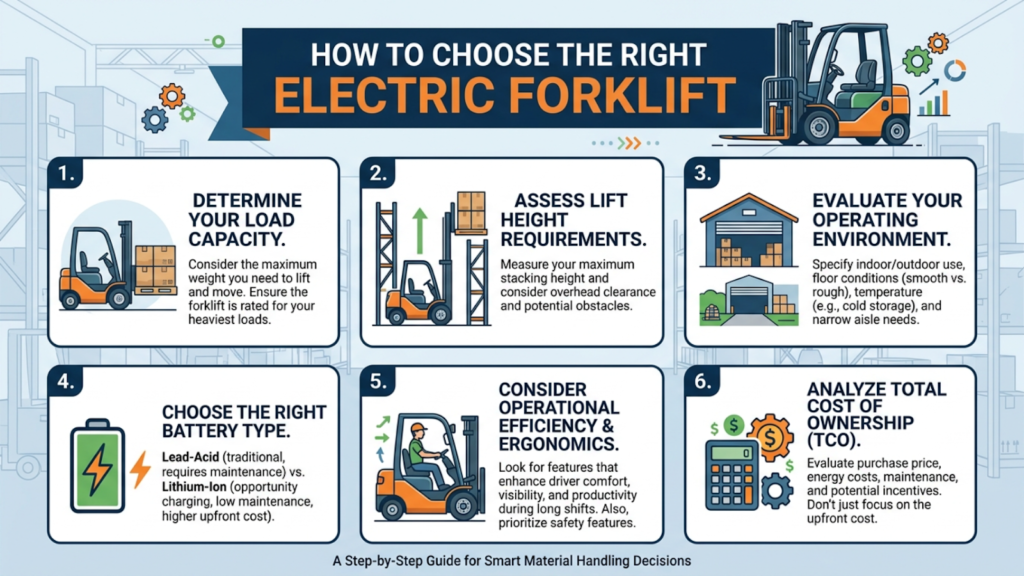 HOW TO CHOOSE THE RIGHT
ELECTRIC FORKLIFT

1.
DETERMINE YOUR LOAD CAPACITY.
Consider the maximum weight you need to lift and move. Ensure the forklift is rated for your heaviest loads.

2.
ASSESS LIFT HEIGHT REQUIREMENTS.
Measure your maximum stacking height and consider overhead clearance and potential obstacles.

3.
EVALUATE YOUR OPERATING ENVIRONMENT.
Specify indoor/outdoor use, floor conditions (smooth vs. rough), temperature (e.g., cold storage), and narrow aisle needs.

4.
CHOOSE THE RIGHT BATTERY TYPE.
Lead-Acid (traditional, requires maintenance) vs. Lithium-Ion (opportunity charging, low maintenance, higher upfront cost).

5.
CONSIDER OPERATIONAL EFFICIENCY & ERGONOMICS.
Look for features that enhance driver comfort, visibility, and productivity during long shifts. Also, prioritize safety features.

6.
ANALYZE TOTAL COST OF OWNERSHIP (TCO).
Evaluate purchase price, energy costs, maintenance, and potential incentives. Don't just focus on the upfront cost.

A Step-by-Step Guide for Smart Material Handling Decisions